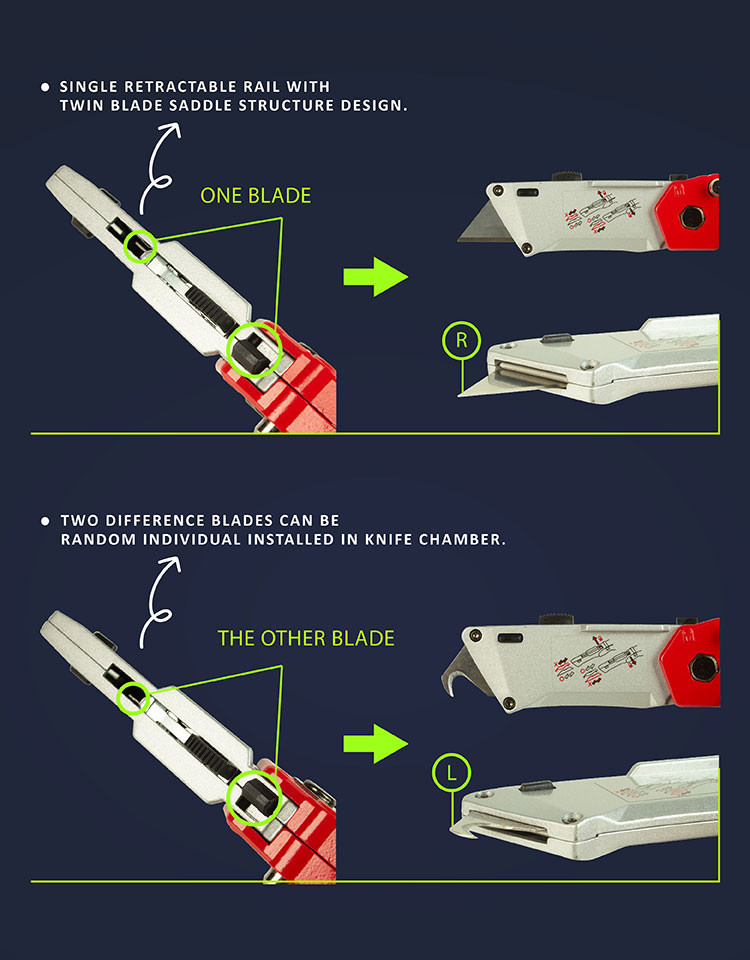 ● SINGLE RETRACTABLE RAIL WITH TWIN BLADE SADDLE STRUCTURE DESIGN.

ONE BLADE

R

● TWO DIFFERENCE BLADES CAN BE RANDOM INDIVIDUAL INSTALLED IN KNIFE CHAMBER.

THE OTHER BLADE

L